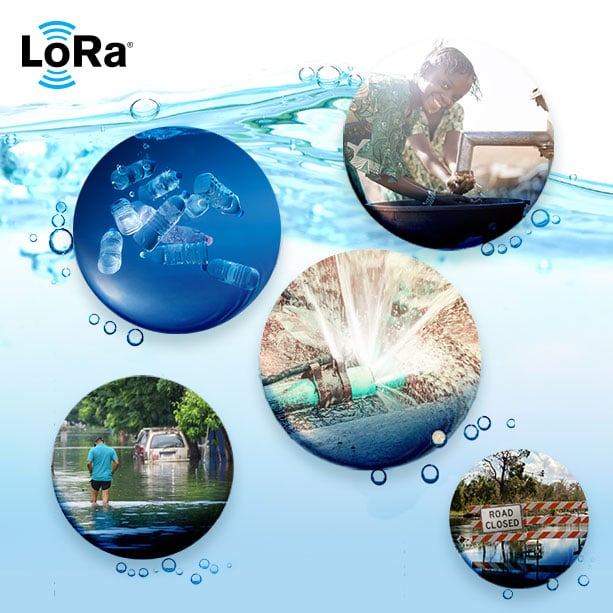 LoRa®

ROAD CLOSED